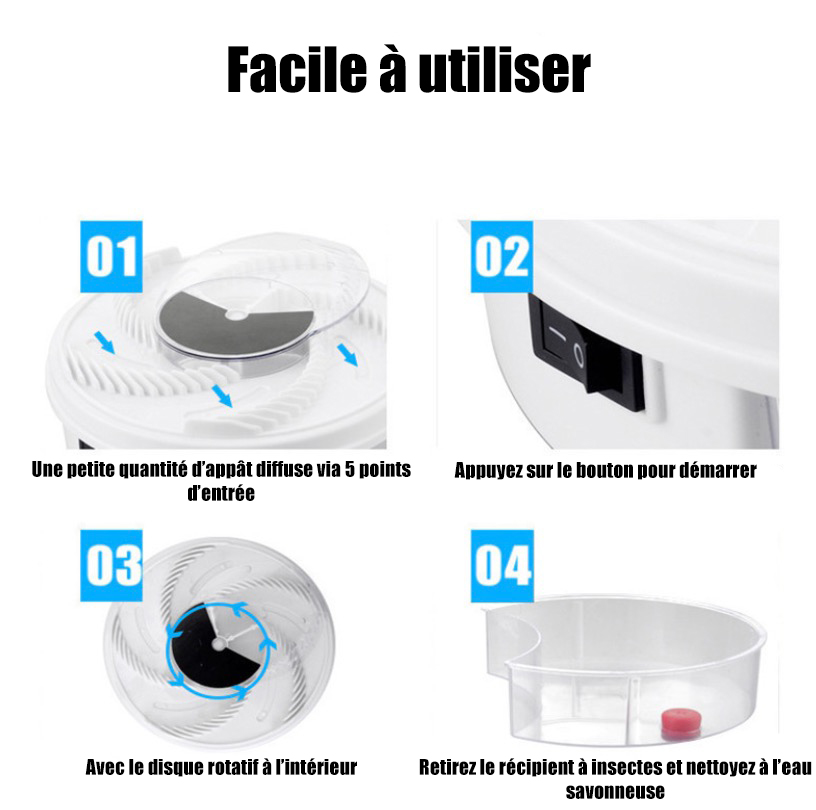 Facile à utiliser

01

Une petite quantité d'appât diffuse via 5 points d'entrée

02

Appuyez sur le bouton pour démarrer

03

Avec le disque rotatif à l'intérieur

04

Retirez le récipient à insectes et nettoyez à l'eau savonneuse